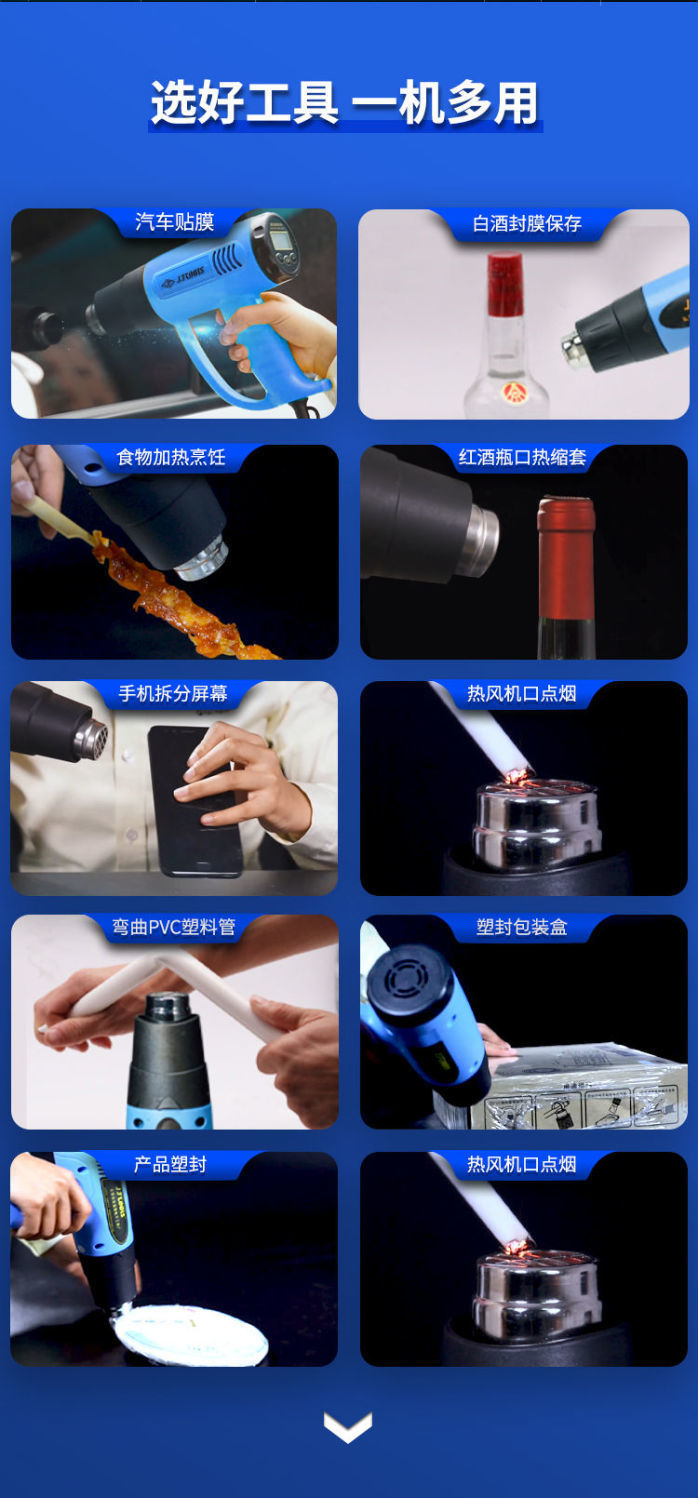 选好工具 一机多用

汽车贴膜

白酒封膜保存

食物加热烹饪

红酒瓶口热缩套

手机拆分屏幕

热风机口点烟

弯曲PVC塑料管

塑封包装盒

产品塑封

热风机口点烟